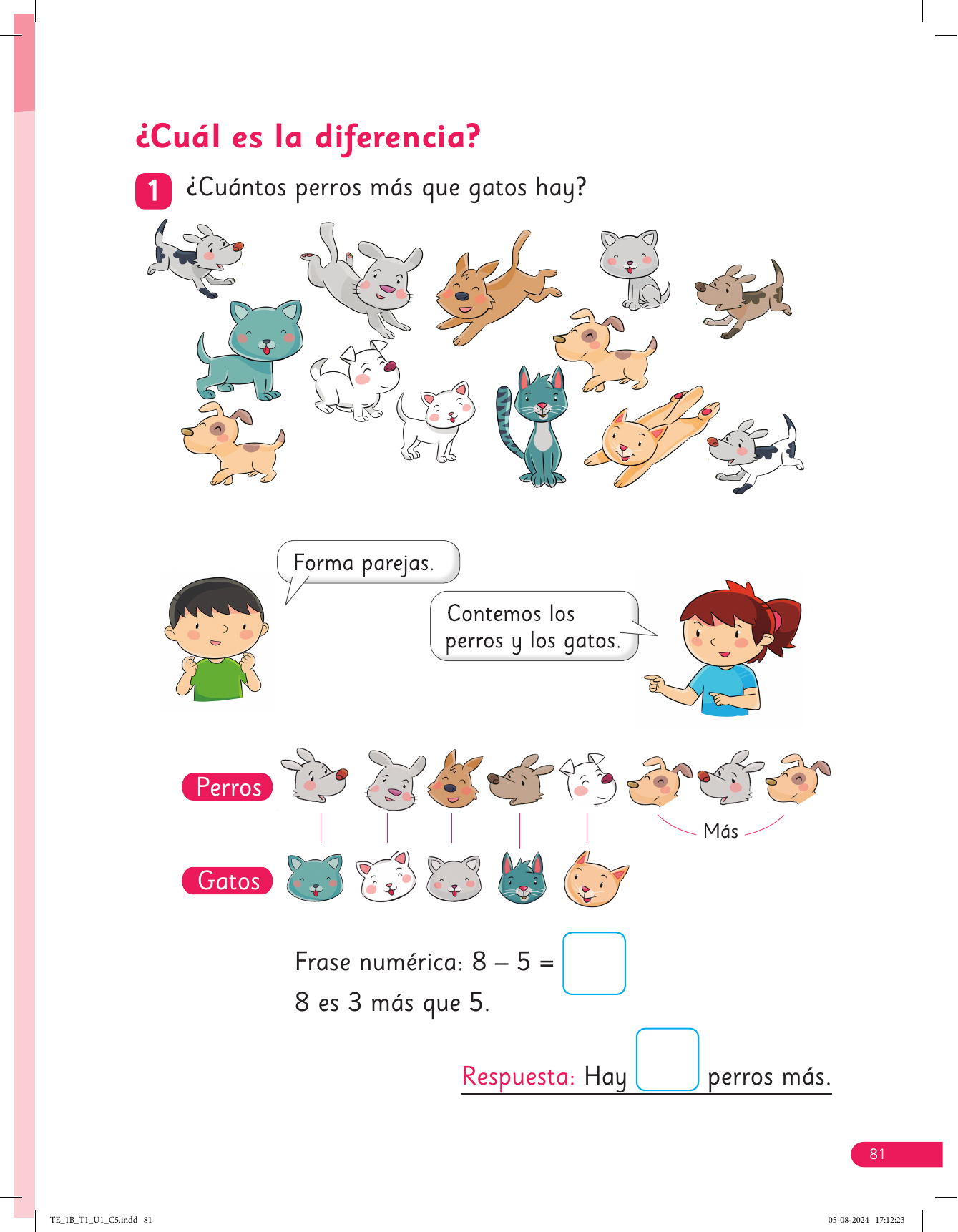 ¿Cuál es la diferencia?

1 ¿Cuántos perros más que gatos hay?

Forma parejas.

Contemos los perros y los gatos.

Perros

Más

Gatos

Frase numérica: $8 - 5 =$ 

8 es 3 más que 5.

Respuesta: Hay perros más.

81

TE_1B_T1_U1_C5.indd 81

05-08-2024 17:12:23