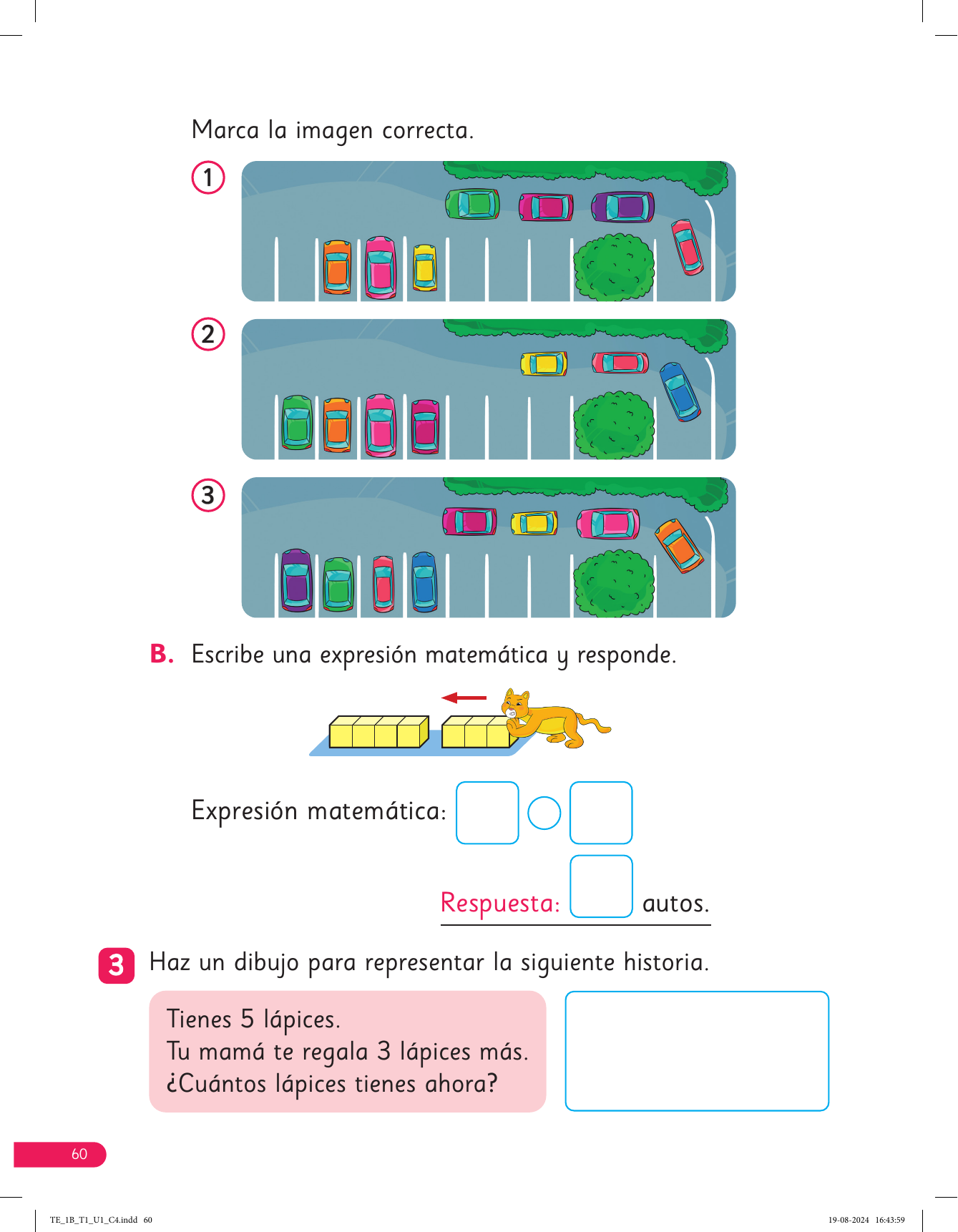 Marca la imagen correcta.

1

2

3

B. Escribe una expresión matemática y responde.

Expresión matemática:

Respuesta: autos.

3 Haz un dibujo para representar la siguiente historia.

Tienes 5 lápices.
Tu mamá te regala 3 lápices más.
¿Cuántos lápices tienes ahora?

60

TE_1B_T1_U1_C4.indd 60

19-08-2024 16:43:59