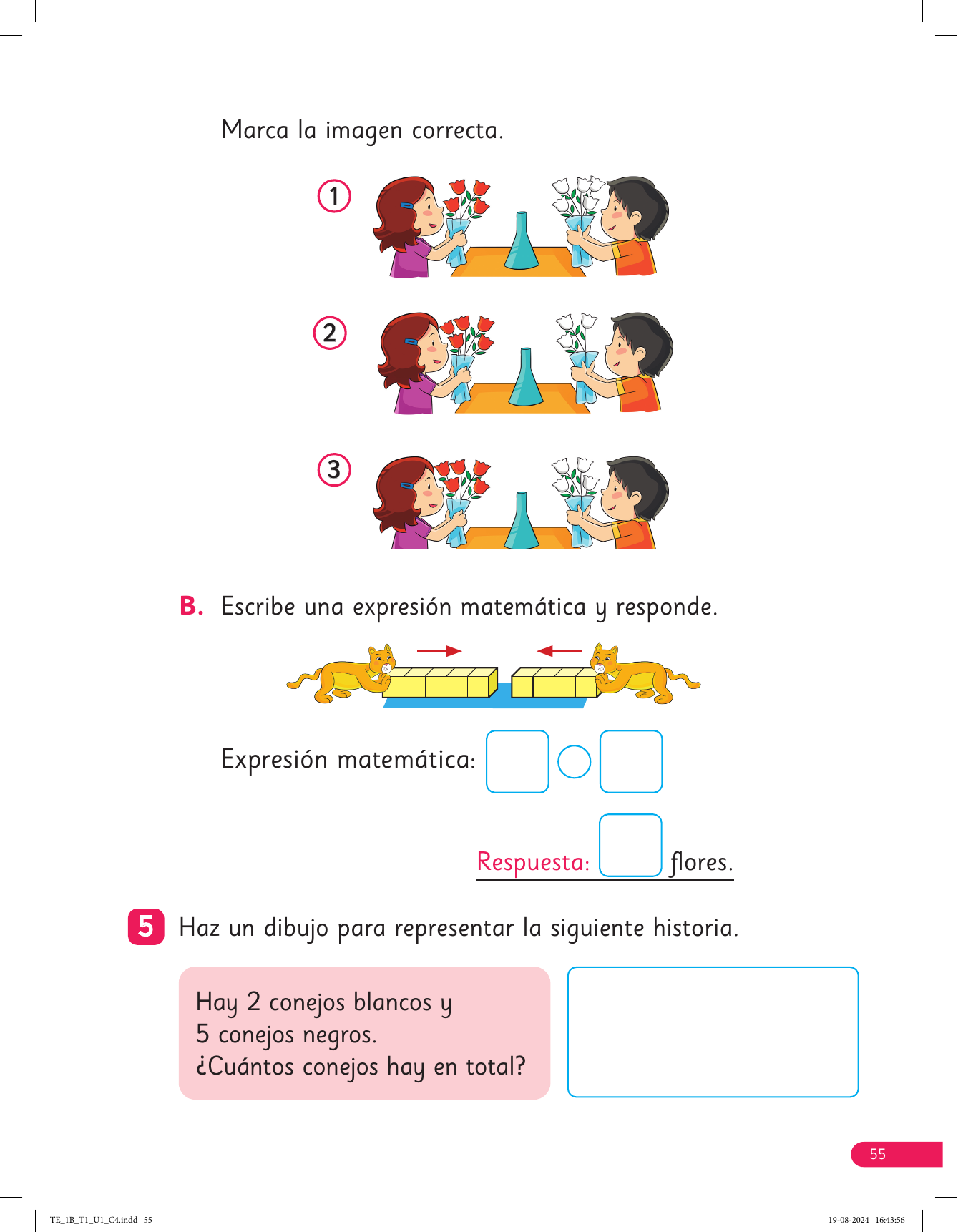 Marca la imagen correcta.

1

2

3

B. Escribe una expresión matemática y responde.

Expresión matemática:

Respuesta: flores.

5 Haz un dibujo para representar la siguiente historia.

Hay 2 conejos blancos y
5 conejos negros.
¿Cuántos conejos hay en total?

55

TE_1B_T1_U1_C4.indd 55

19-08-2024 16:43:56