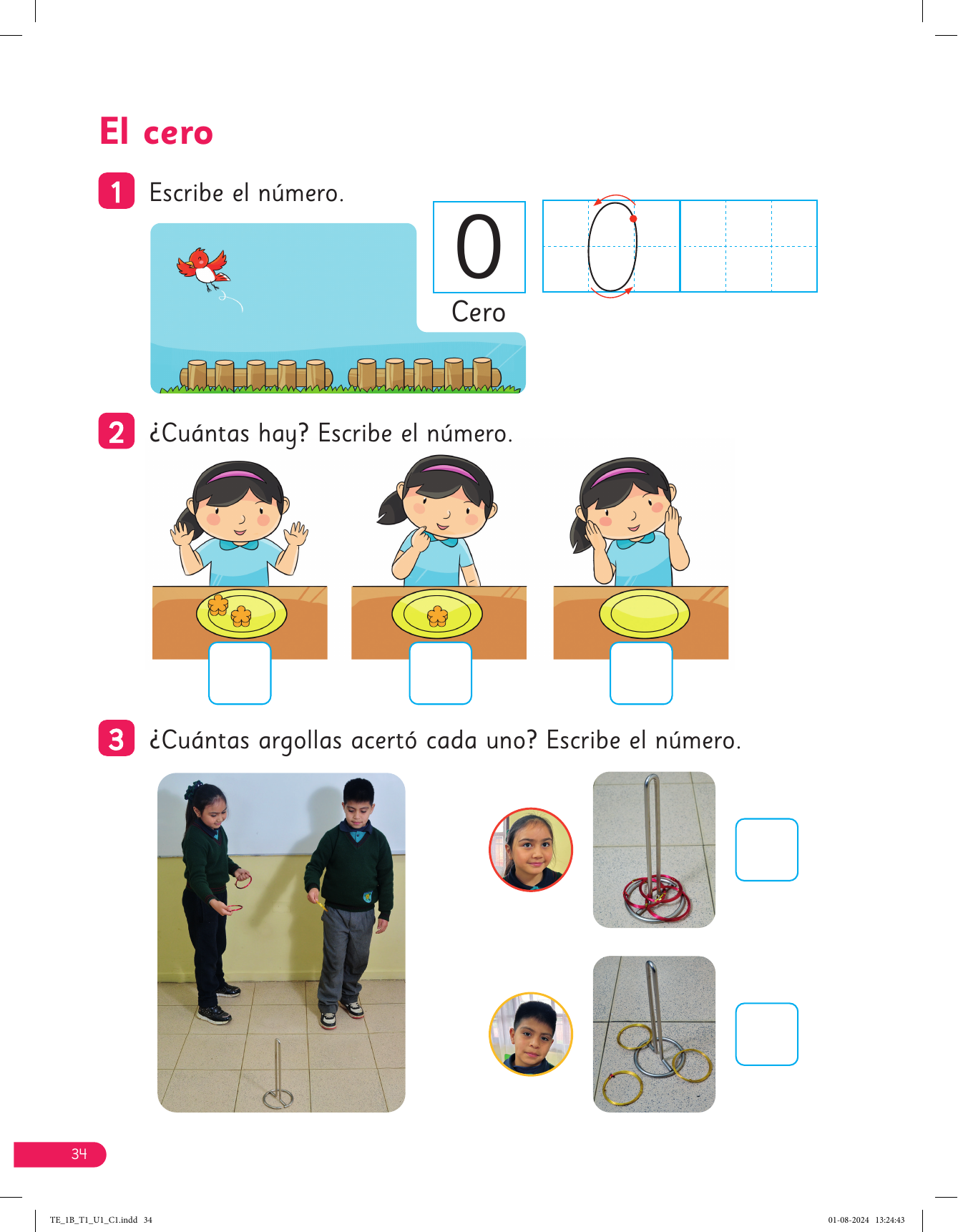 El cero

1 Escribe el número.

0
Cero

2 ¿Cuántas hay? Escribe el número.

3 ¿Cuántas argollas acertó cada uno? Escribe el número.

34

TE_1B_T1_U1_C1.indd 34

01-08-2024 13:24:43