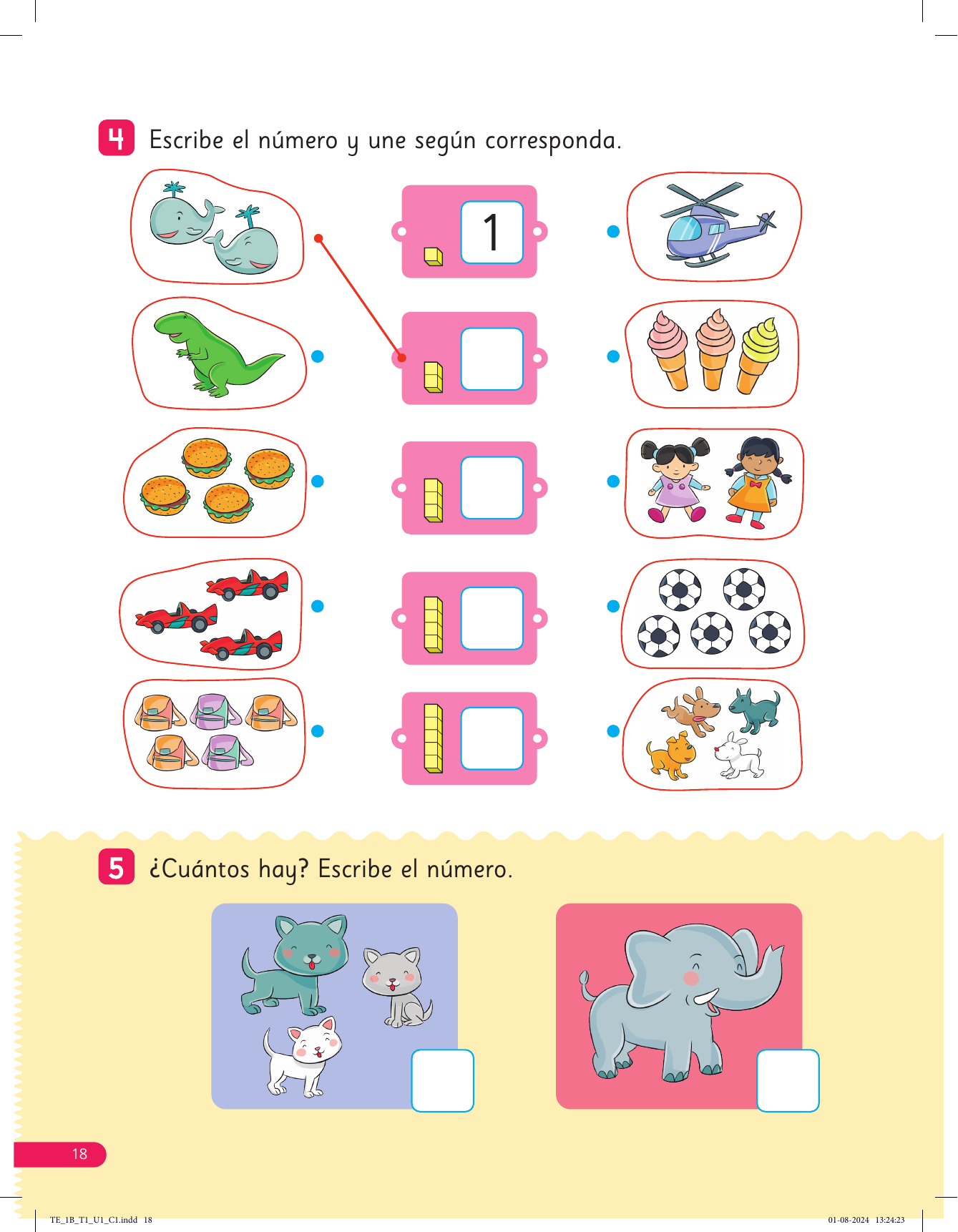 4 Escribe el número y une según corresponda.

1

5 ¿Cuántos hay? Escribe el número.

18

TE_1B_T1_U1_C1.indd 18

01-08-2024 13:24:23