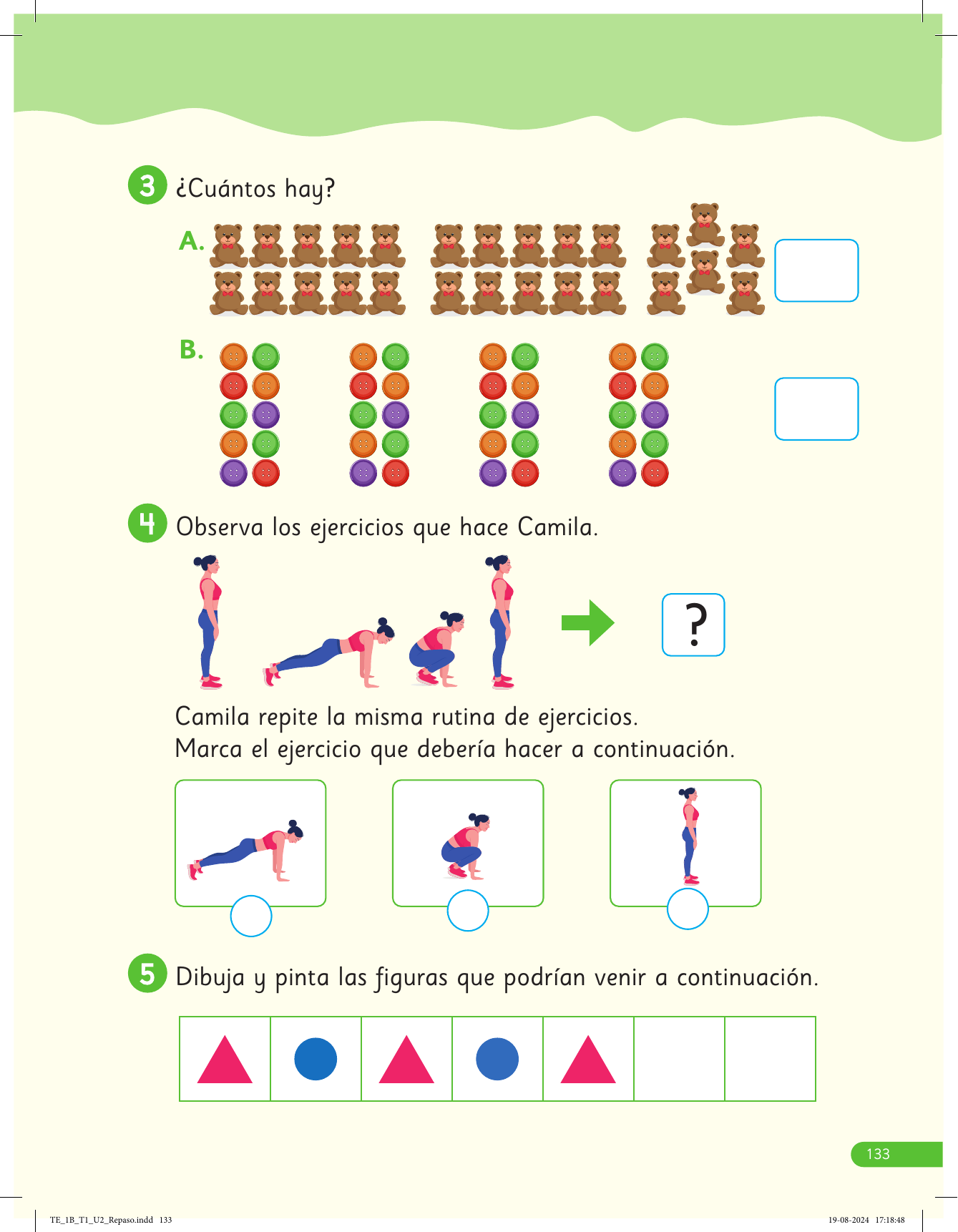 3 ¿Cuántos hay?

A.

B.

4 Observa los ejercicios que hace Camila.

?

Camila repite la misma rutina de ejercicios.
Marca el ejercicio que debería hacer a continuación.

5 Dibuja y pinta las figuras que podrían venir a continuación.

133

TE_1B_T1_U2_Repaso.indd 133

19-08-2024 17:18:48