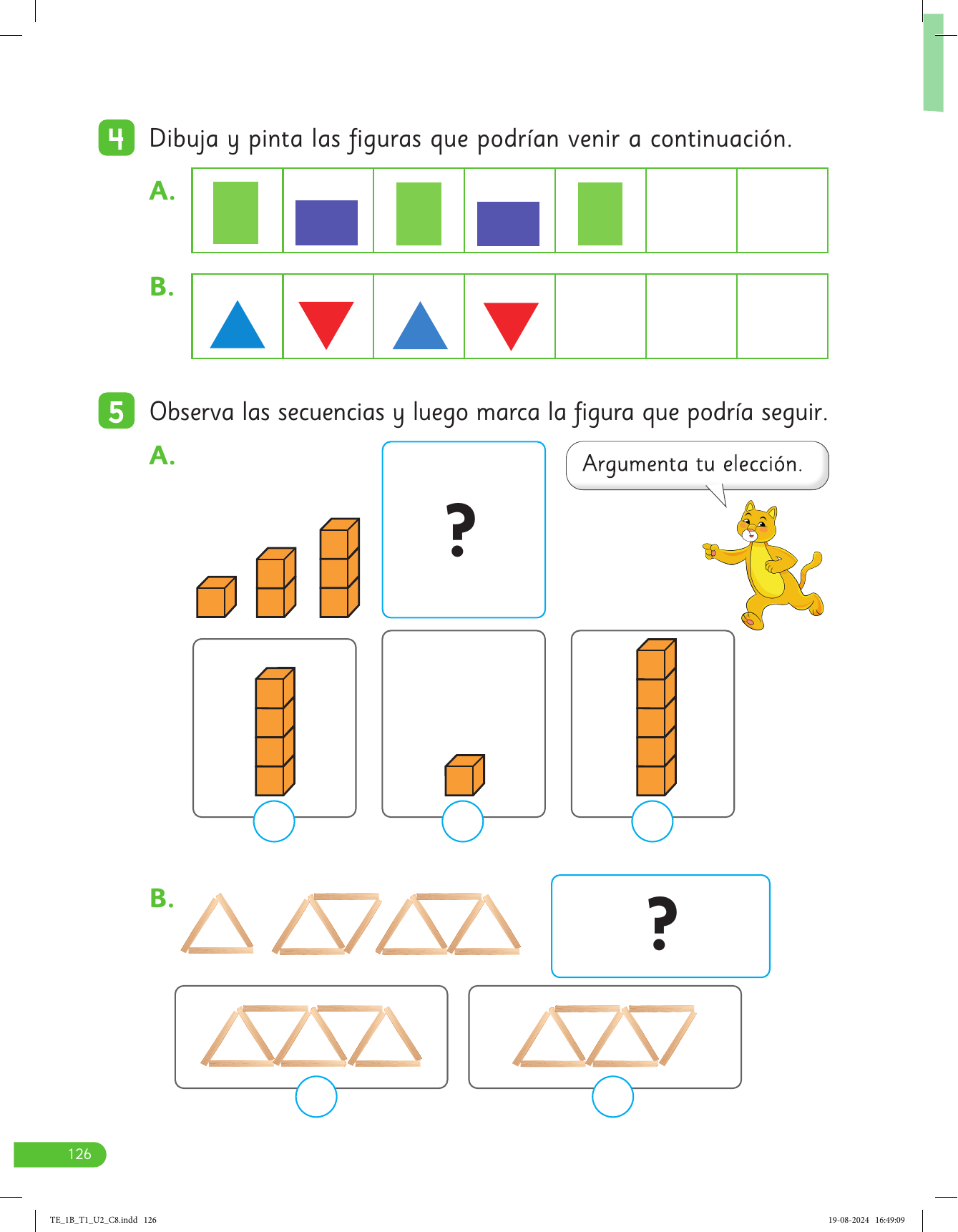 4 Dibuja y pinta las figuras que podrían venir a continuación.

A.

B.

5 Observa las secuencias y luego marca la figura que podría seguir.

A.

?

Argumenta tu elección.

B.

?

126

TE_1B_T1_U2_C8.indd 126

19-08-2024 16:49:09