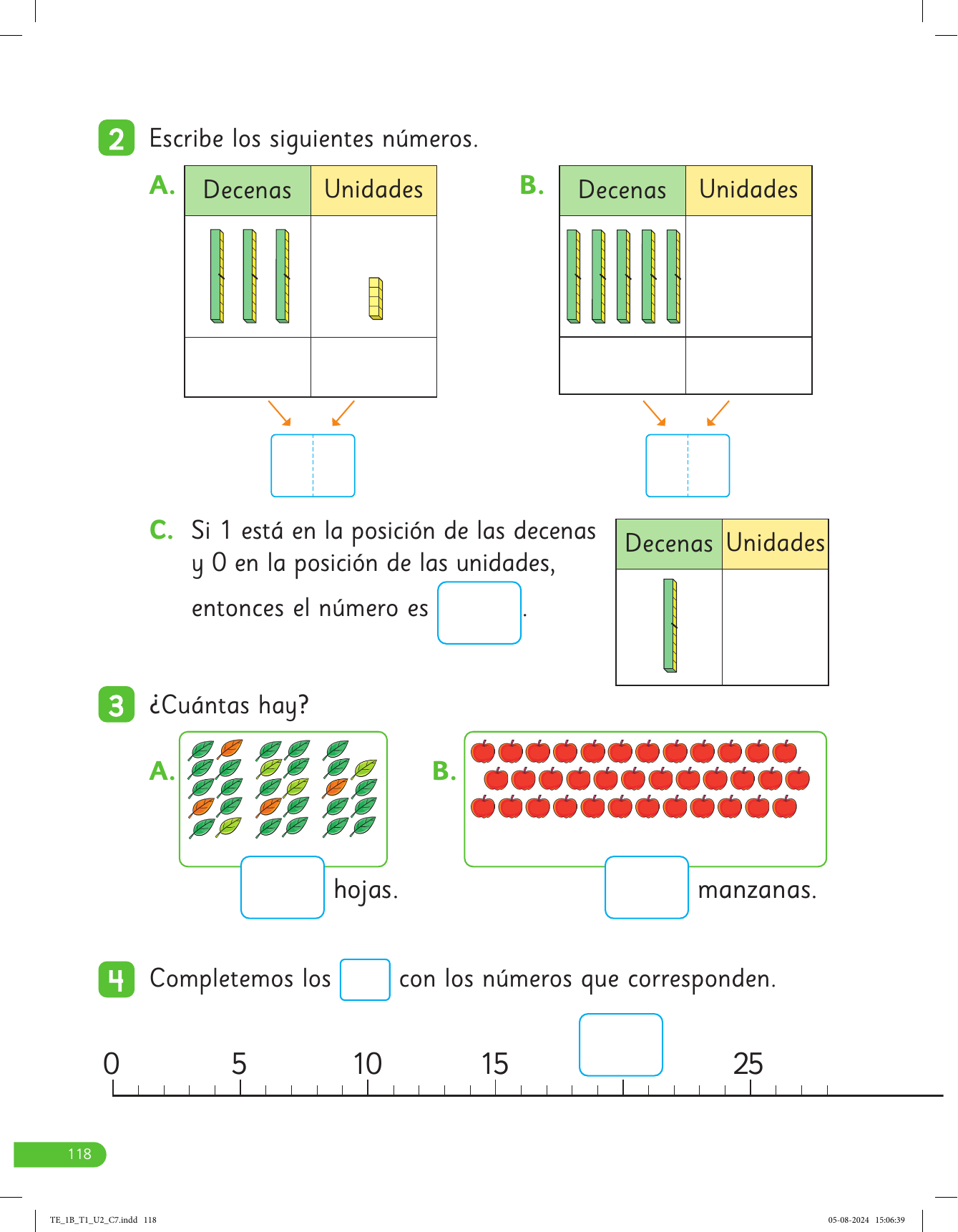 2 Escribe los siguientes números.

A.

| Decenas | Unidades |
|---|---|
| | |
| | |

B.

| Decenas | Unidades |
|---|---|
| | |
| | |

C. Si 1 está en la posición de las decenas y 0 en la posición de las unidades, entonces el número es .

| Decenas | Unidades |
|---|---|
| | |

3 ¿Cuántas hay?

A. hojas.

B. manzanas.

4 Completemos los con los números que corresponden.

0 5 10 15 25

118

TE_1B_T1_U2_C7.indd 118

05-08-2024 15:06:39