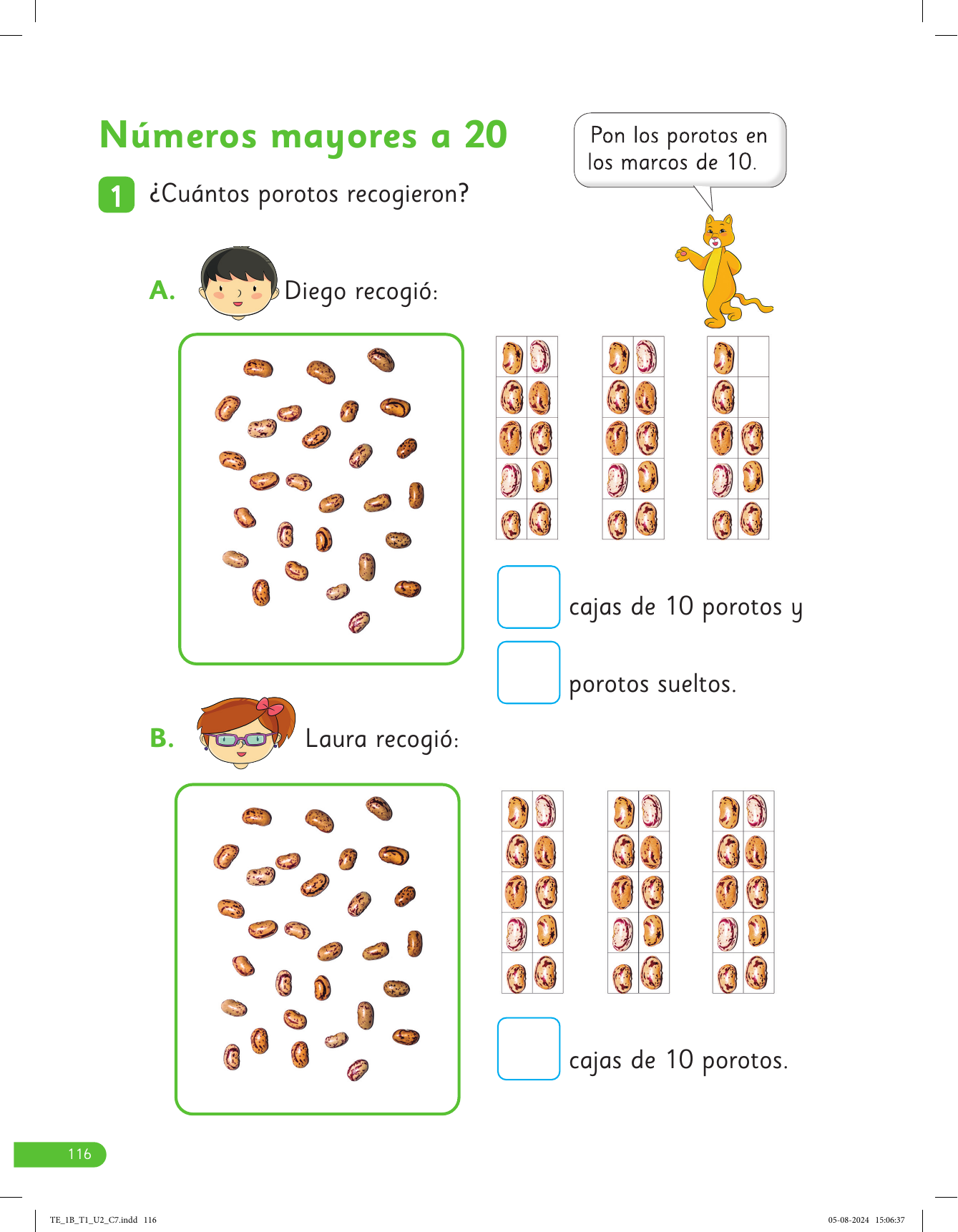 Números mayores a 20

Pon los porotos en los marcos de 10.

1 ¿Cuántos porotos recogieron?

A. Diego recogió:

cajas de 10 porotos y

porotos sueltos.

B. Laura recogió:

cajas de 10 porotos.

116

TE_1B_T1_U2_C7.indd 116

05-08-2024 15:06:37