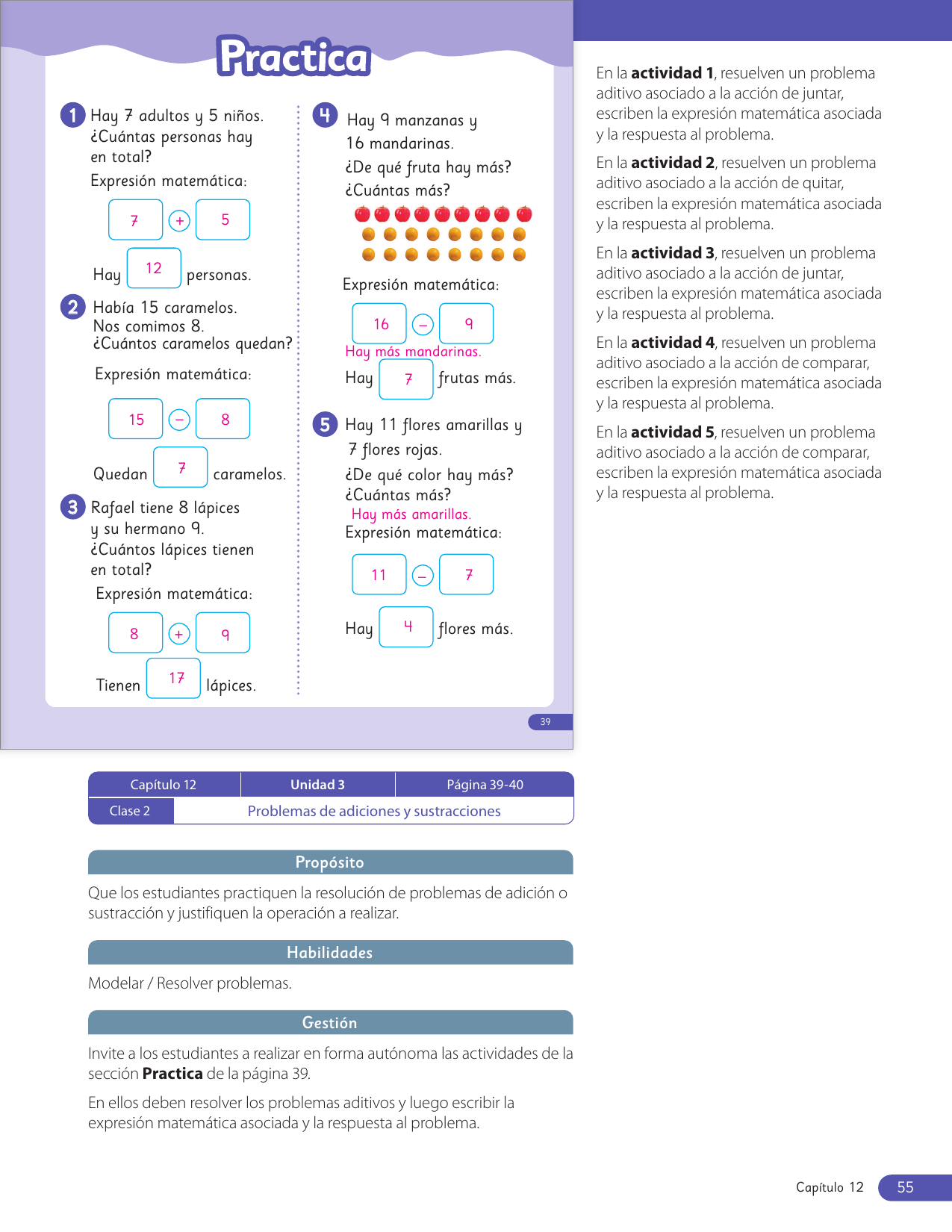 Practica

1 Hay 7 adultos y 5 niños. ¿Cuántas personas hay en total?

Expresión matemática:

7 + 5

Hay 12 personas.

2 Había 15 caramelos. Nos comimos 8. ¿Cuántos caramelos quedan?

Expresión matemática:

15 − 8

Quedan 7 caramelos.

3 Rafael tiene 8 lápices y su hermano 9. ¿Cuántos lápices tienen en total?

Expresión matemática:

8 + 9

Tienen 17 lápices.

4 Hay 9 manzanas y 16 mandarinas. ¿De qué fruta hay más? ¿Cuántas más?

Expresión matemática:

16 − 9

Hay más mandarinas.

Hay 7 frutas más.

5 Hay 11 flores amarillas y 7 flores rojas. ¿De qué color hay más? ¿Cuántas más?

Hay más amarillas.

Expresión matemática:

11 − 7

Hay 4 flores más.

39

En la **actividad 1**, resuelven un problema aditivo asociado a la acción de juntar, escriben la expresión matemática asociada y la respuesta al problema.

En la **actividad 2**, resuelven un problema aditivo asociado a la acción de quitar, escriben la expresión matemática asociada y la respuesta al problema.

En la **actividad 3**, resuelven un problema aditivo asociado a la acción de juntar, escriben la expresión matemática asociada y la respuesta al problema.

En la **actividad 4**, resuelven un problema aditivo asociado a la acción de comparar, escriben la expresión matemática asociada y la respuesta al problema.

En la **actividad 5**, resuelven un problema aditivo asociado a la acción de comparar, escriben la expresión matemática asociada y la respuesta al problema.

| Capítulo 12 | Unidad 3 | Página 39-40 |
|---|---|---|
| Clase 2 | Problemas de adiciones y sustracciones | |

Propósito

Que los estudiantes practiquen la resolución de problemas de adición o sustracción y justifiquen la operación a realizar.

Habilidades

Modelar / Resolver problemas.

Gestión

Invite a los estudiantes a realizar en forma autónoma las actividades de la sección **Practica** de la página 39.

En ellos deben resolver los problemas aditivos y luego escribir la expresión matemática asociada y la respuesta al problema.

Capítulo 12 55