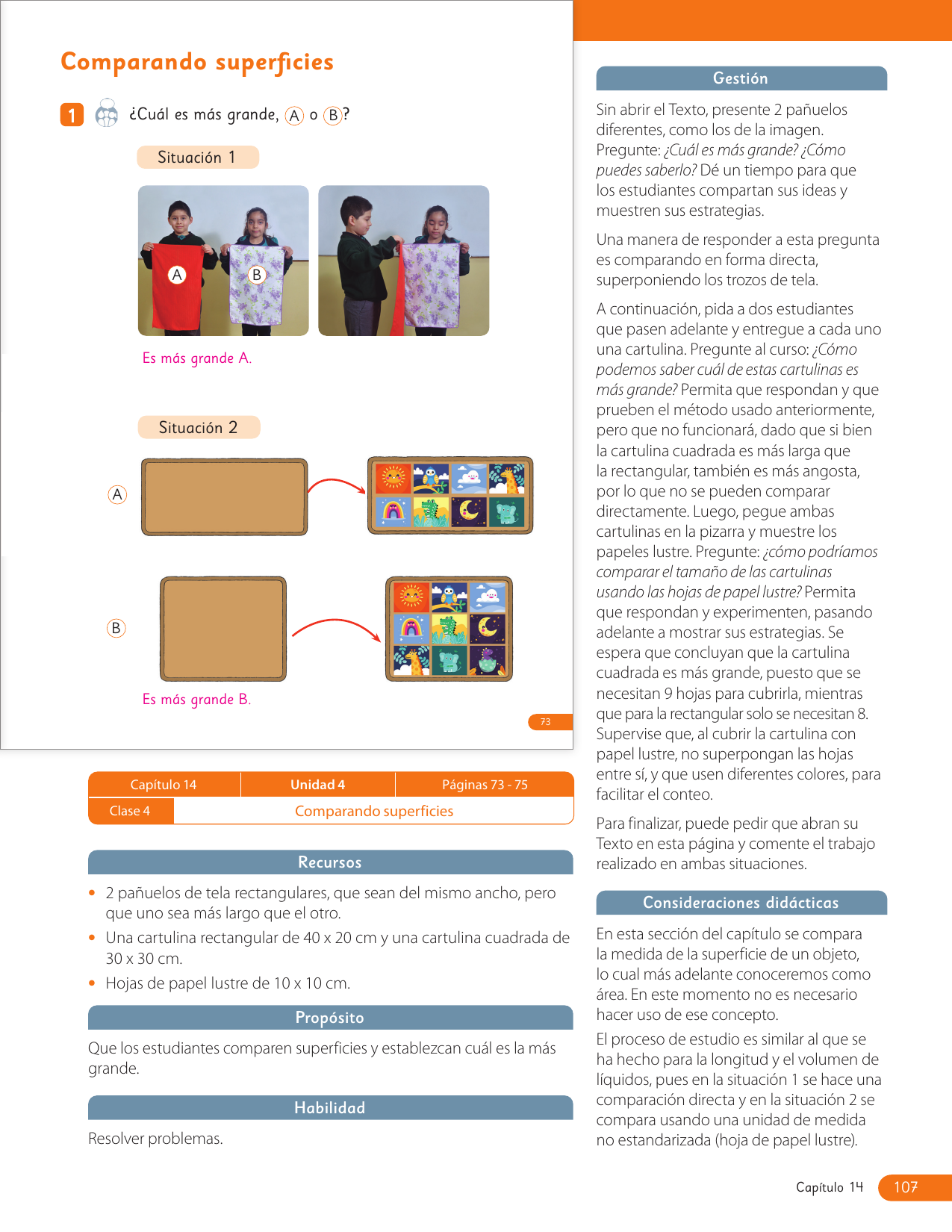 Comparando superficies

1 ¿Cuál es más grande, A o B?

Situación 1

A B

Es más grande A.

Situación 2

A

B

Es más grande B.

73

| Capítulo 14 | Unidad 4 | Páginas 73 - 75 |
|---|---|---|
| Clase 4 | Comparando superficies | |

Recursos

• 2 pañuelos de tela rectangulares, que sean del mismo ancho, pero que uno sea más largo que el otro.
• Una cartulina rectangular de 40 x 20 cm y una cartulina cuadrada de 30 x 30 cm.
• Hojas de papel lustre de 10 x 10 cm.

Propósito

Que los estudiantes comparen superficies y establezcan cuál es la más grande.

Habilidad

Resolver problemas.

Gestión

Sin abrir el Texto, presente 2 pañuelos diferentes, como los de la imagen. Pregunte: ¿Cuál es más grande? ¿Cómo puedes saberlo? Dé un tiempo para que los estudiantes compartan sus ideas y muestren sus estrategias.

Una manera de responder a esta pregunta es comparando en forma directa, superponiendo los trozos de tela.

A continuación, pida a dos estudiantes que pasen adelante y entregue a cada uno una cartulina. Pregunte al curso: ¿Cómo podemos saber cuál de estas cartulinas es más grande? Permita que respondan y que prueben el método usado anteriormente, pero que no funcionará, dado que si bien la cartulina cuadrada es más larga que la rectangular, también es más angosta, por lo que no se pueden comparar directamente. Luego, pegue ambas cartulinas en la pizarra y muestre los papeles lustre. Pregunte: ¿cómo podríamos comparar el tamaño de las cartulinas usando las hojas de papel lustre? Permita que respondan y experimenten, pasando adelante a mostrar sus estrategias. Se espera que concluyan que la cartulina cuadrada es más grande, puesto que se necesitan 9 hojas para cubrirla, mientras que para la rectangular solo se necesitan 8. Supervise que, al cubrir la cartulina con papel lustre, no superpongan las hojas entre sí, y que usen diferentes colores, para facilitar el conteo.

Para finalizar, puede pedir que abran su Texto en esta página y comente el trabajo realizado en ambas situaciones.

Consideraciones didácticas

En esta sección del capítulo se compara la medida de la superficie de un objeto, lo cual más adelante conoceremos como área. En este momento no es necesario hacer uso de ese concepto.

El proceso de estudio es similar al que se ha hecho para la longitud y el volumen de líquidos, pues en la situación 1 se hace una comparación directa y en la situación 2 se compara usando una unidad de medida no estandarizada (hoja de papel lustre).

Capítulo 14 107