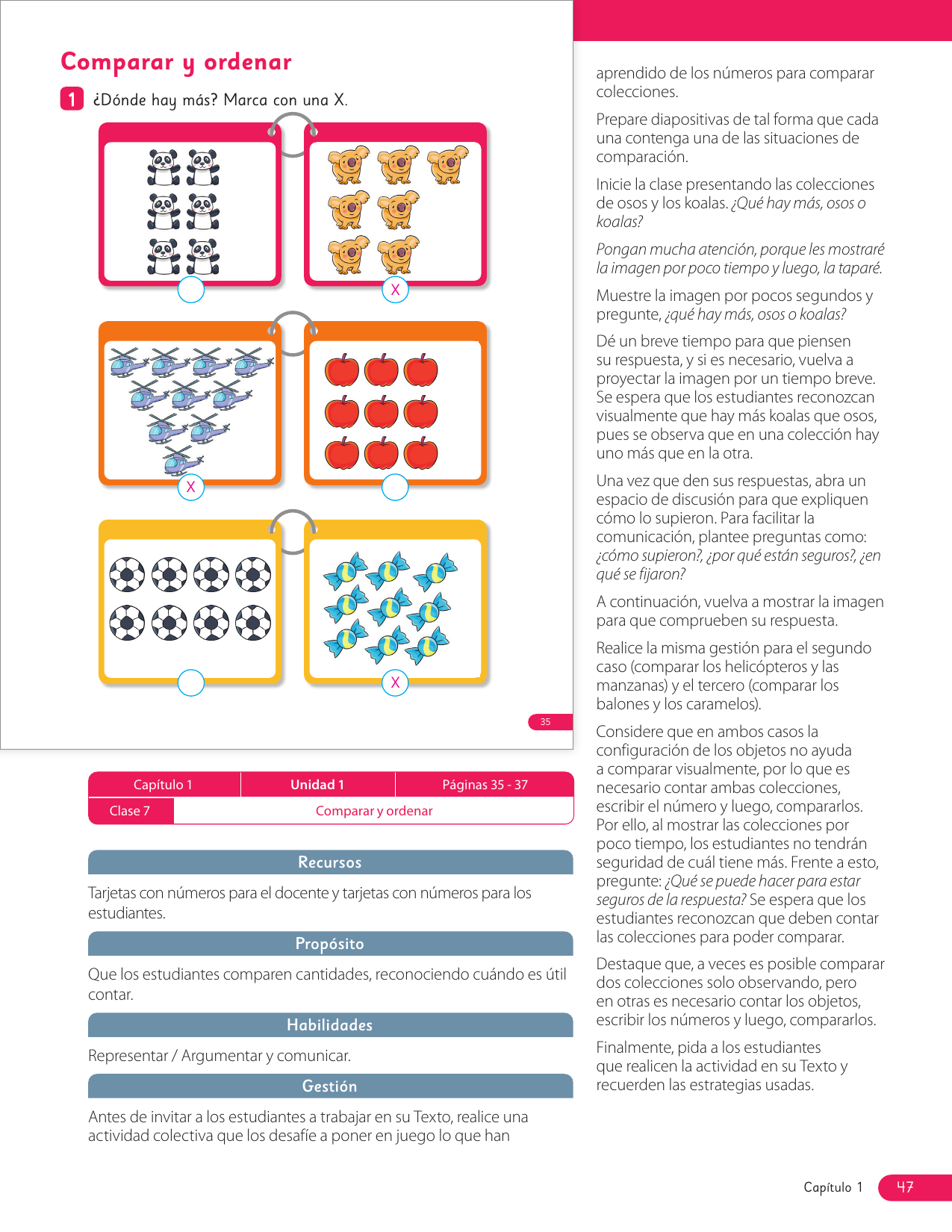 Comparar y ordenar

1 ¿Dónde hay más? Marca con una X.

X

X

X

35

| Capítulo 1 | Unidad 1 | Páginas 35 - 37 |
|---|---|---|
| Clase 7 | Comparar y ordenar | |

Recursos

Tarjetas con números para el docente y tarjetas con números para los estudiantes.

Propósito

Que los estudiantes comparen cantidades, reconociendo cuándo es útil contar.

Habilidades

Representar / Argumentar y comunicar.

Gestión

Antes de invitar a los estudiantes a trabajar en su Texto, realice una actividad colectiva que los desafíe a poner en juego lo que han aprendido de los números para comparar colecciones.

Prepare diapositivas de tal forma que cada una contenga una de las situaciones de comparación.

Inicie la clase presentando las colecciones de osos y los koalas. ¿Qué hay más, osos o koalas?

Pongan mucha atención, porque les mostraré la imagen por poco tiempo y luego, la taparé.

Muestre la imagen por pocos segundos y pregunte, ¿qué hay más, osos o koalas?

Dé un breve tiempo para que piensen su respuesta, y si es necesario, vuelva a proyectar la imagen por un tiempo breve. Se espera que los estudiantes reconozcan visualmente que hay más koalas que osos, pues se observa que en una colección hay uno más que en la otra.

Una vez que den sus respuestas, abra un espacio de discusión para que expliquen cómo lo supieron. Para facilitar la comunicación, plantee preguntas como: ¿cómo supieron?, ¿por qué están seguros?, ¿en qué se fijaron?

A continuación, vuelva a mostrar la imagen para que comprueben su respuesta.

Realice la misma gestión para el segundo caso (comparar los helicópteros y las manzanas) y el tercero (comparar los balones y los caramelos).

Considere que en ambos casos la configuración de los objetos no ayuda a comparar visualmente, por lo que es necesario contar ambas colecciones, escribir el número y luego, compararlos. Por ello, al mostrar las colecciones por poco tiempo, los estudiantes no tendrán seguridad de cuál tiene más. Frente a esto, pregunte: ¿Qué se puede hacer para estar seguros de la respuesta? Se espera que los estudiantes reconozcan que deben contar las colecciones para poder comparar.

Destaque que, a veces es posible comparar dos colecciones solo observando, pero en otras es necesario contar los objetos, escribir los números y luego, compararlos.

Finalmente, pida a los estudiantes que realicen la actividad en su Texto y recuerden las estrategias usadas.

Capítulo 1 47