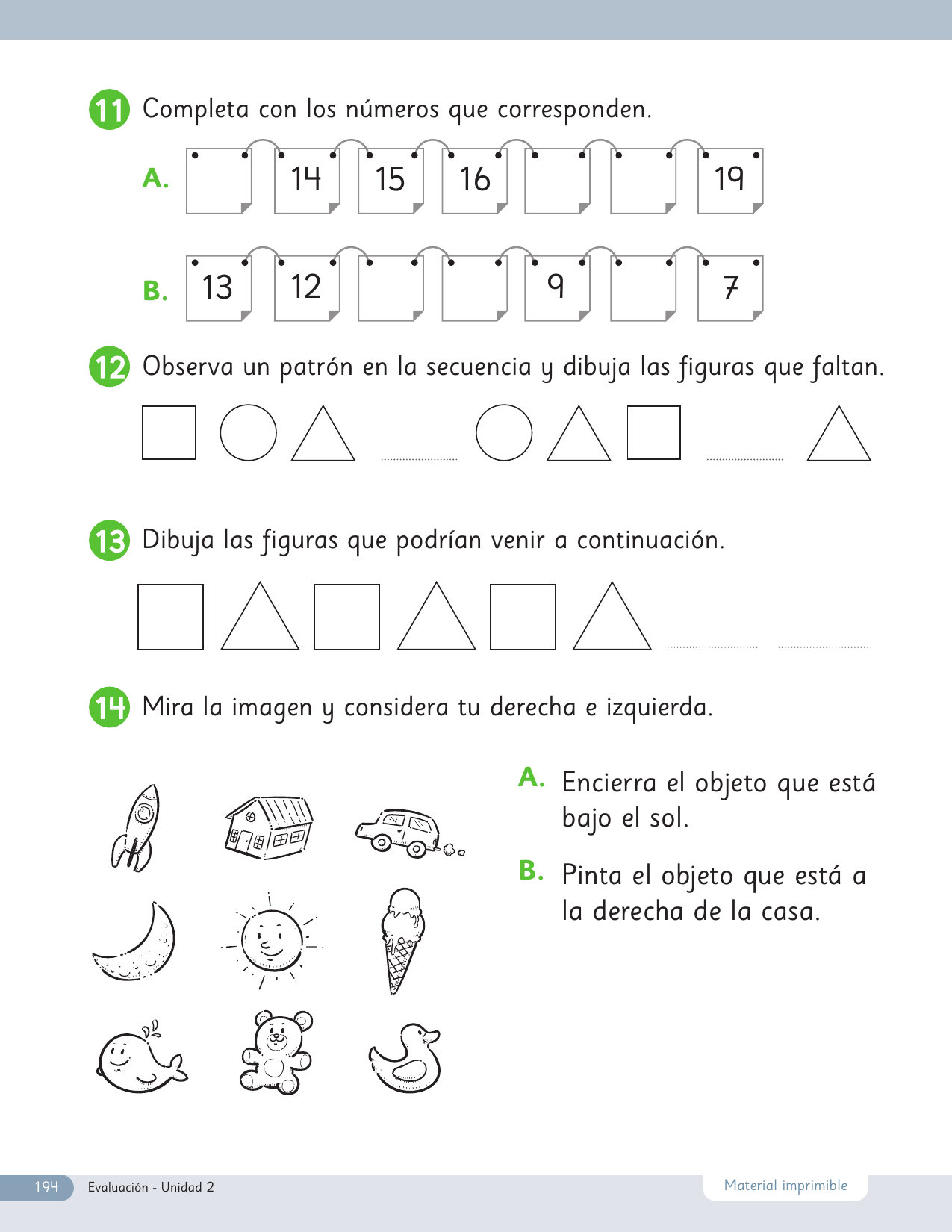 11 Completa con los números que corresponden.

A. 14 15 16 19

B. 13 12 9 7

12 Observa un patrón en la secuencia y dibuja las figuras que faltan.

13 Dibuja las figuras que podrían venir a continuación.

14 Mira la imagen y considera tu derecha e izquierda.

A. Encierra el objeto que está bajo el sol.

B. Pinta el objeto que está a la derecha de la casa.

194 Evaluación - Unidad 2

Material imprimible