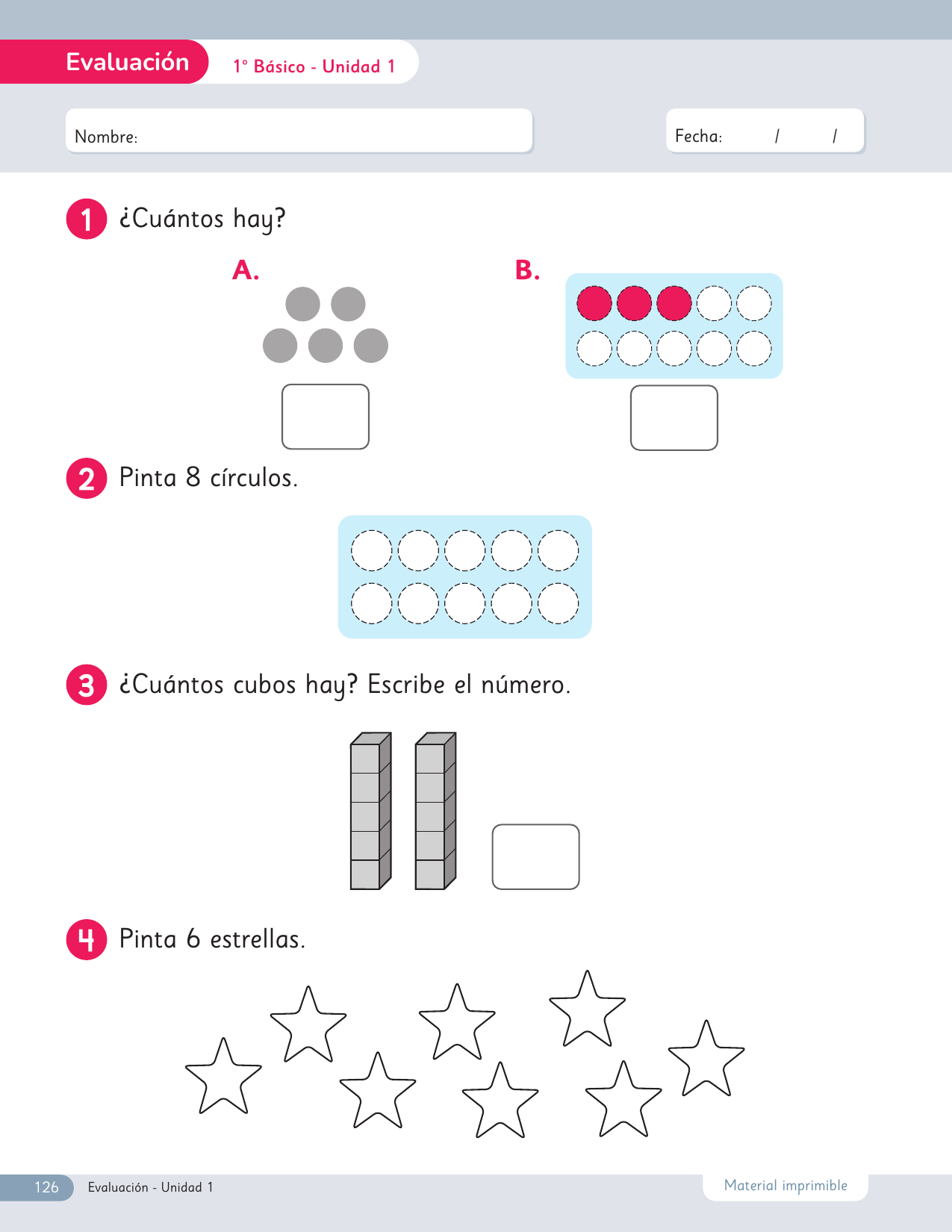 Evaluación 1° Básico - Unidad 1

Nombre:

Fecha: / /

1 ¿Cuántos hay?

A.

B.

2 Pinta 8 círculos.

3 ¿Cuántos cubos hay? Escribe el número.

4 Pinta 6 estrellas.

126 Evaluación - Unidad 1

Material imprimible