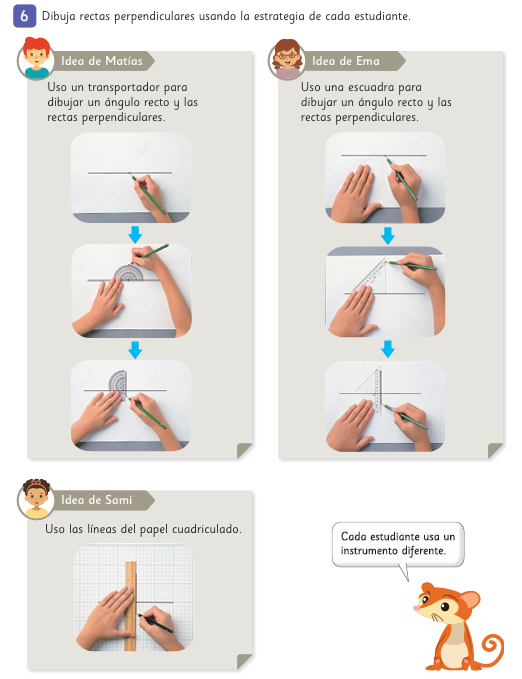 6 Dibuja rectas perpendiculares usando la estrategia de cada estudiante.

Idea de Matías

Uso un transportador para dibujar un ángulo recto y las rectas perpendiculares.

Idea de Ema

Uso una escuadra para dibujar un ángulo recto y las rectas perpendiculares.

Idea de Sami

Uso las líneas del papel cuadriculado.

Cada estudiante usa un instrumento diferente.