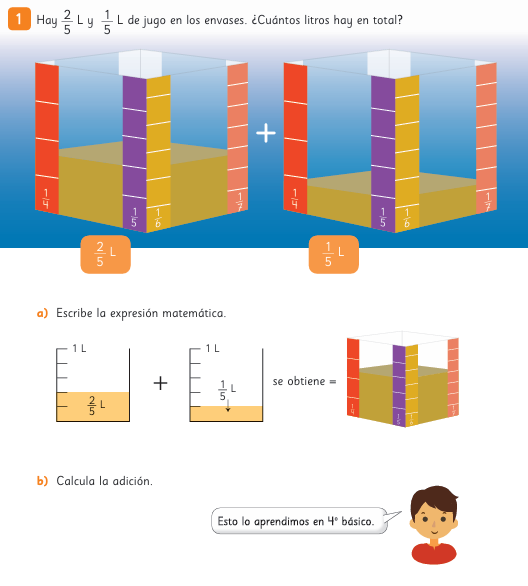 1 Hay $\frac{2}{5}$ L y $\frac{1}{5}$ L de jugo en los envases. ¿Cuántos litros hay en total?

$\frac{1}{4}$ $\frac{1}{5}$ $\frac{1}{6}$ $\frac{1}{7}$

+

$\frac{1}{4}$ $\frac{1}{5}$ $\frac{1}{6}$ $\frac{1}{7}$

$\frac{2}{5}$ L

$\frac{1}{5}$ L

a) Escribe la expresión matemática.

1 L

$\frac{2}{5}$ L

+

1 L

$\frac{1}{5}$ L

se obtiene =

$\frac{1}{4}$ $\frac{1}{5}$ $\frac{1}{6}$ $\frac{1}{7}$

b) Calcula la adición.

Esto lo aprendimos en 4° básico.