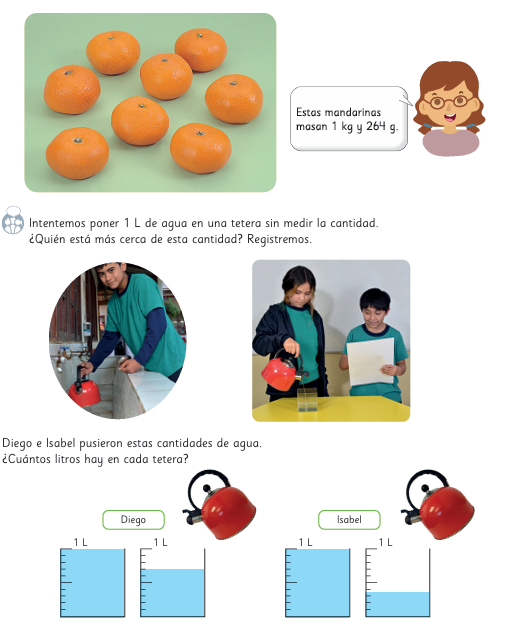 Estas mandarinas masan 1 kg y 264 g.

Intentemos poner 1 L de agua en una tetera sin medir la cantidad. ¿Quién está más cerca de esta cantidad? Registremos.

Diego e Isabel pusieron estas cantidades de agua. ¿Cuántos litros hay en cada tetera?

Diego

1 L

1 L

Isabel

1 L

1 L