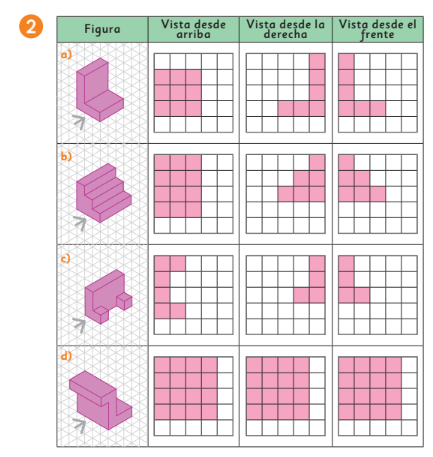 2

| Figura | Vista desde arriba | Vista desde la derecha | Vista desde el frente |
|---|---|---|---|
| a) | | | |
| b) | | | |
| c) | | | |
| d) | | | |