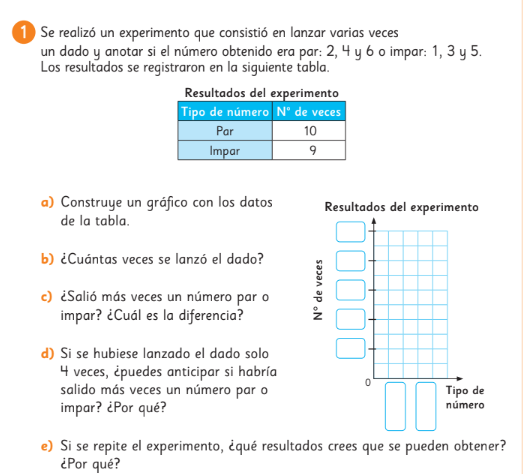 1 Se realizó un experimento que consistió en lanzar varias veces un dado y anotar si el número obtenido era par: 2, 4 y 6 o impar: 1, 3 y 5. Los resultados se registraron en la siguiente tabla.

Resultados del experimento

| Tipo de número | N° de veces |
|---|---|
| Par | 10 |
| Impar | 9 |

a) Construye un gráfico con los datos de la tabla.

b) ¿Cuántas veces se lanzó el dado?

c) ¿Salió más veces un número par o impar? ¿Cuál es la diferencia?

d) Si se hubiese lanzado el dado solo 4 veces, ¿puedes anticipar si habría salido más veces un número par o impar? ¿Por qué?

Resultados del experimento

N° de veces

0

Tipo de número

e) Si se repite el experimento, ¿qué resultados crees que se pueden obtener? ¿Por qué?