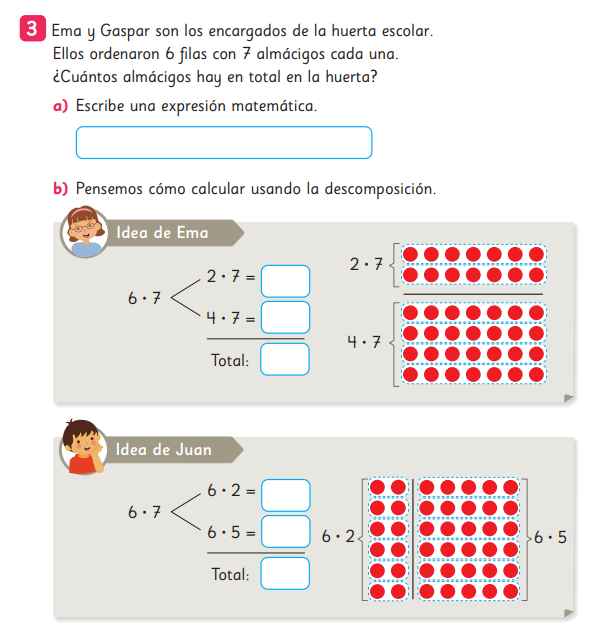 3 Ema y Gaspar son los encargados de la huerta escolar. Ellos ordenaron 6 filas con 7 almácigos cada una. ¿Cuántos almácigos hay en total en la huerta?

a) Escribe una expresión matemática.

b) Pensemos cómo calcular usando la descomposición.

Idea de Ema

$6 \cdot 7$

$2 \cdot 7 =$

$4 \cdot 7 =$

Total:

$2 \cdot 7$

$4 \cdot 7$

Idea de Juan

$6 \cdot 7$

$6 \cdot 2 =$

$6 \cdot 5 =$

Total:

$6 \cdot 2$

$6 \cdot 5$