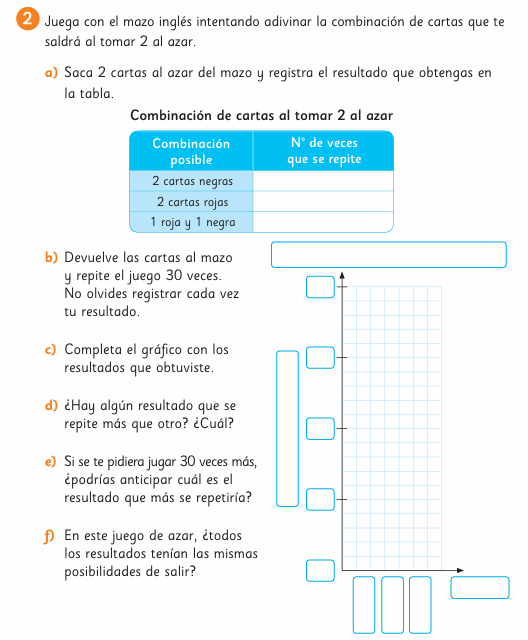 2 Juega con el mazo inglés intentando adivinar la combinación de cartas que te saldrá al tomar 2 al azar.

a) Saca 2 cartas al azar del mazo y registra el resultado que obtengas en la tabla.

Combinación de cartas al tomar 2 al azar

| Combinación posible | N° de veces que se repite |
|---|---|
| 2 cartas negras | |
| 2 cartas rojas | |
| 1 roja y 1 negra | |

b) Devuelve las cartas al mazo y repite el juego 30 veces. No olvides registrar cada vez tu resultado.

c) Completa el gráfico con los resultados que obtuviste.

d) ¿Hay algún resultado que se repite más que otro? ¿Cuál?

e) Si se te pidiera jugar 30 veces más, ¿podrías anticipar cuál es el resultado que más se repetiría?

f) En este juego de azar, ¿todos los resultados tenían las mismas posibilidades de salir?