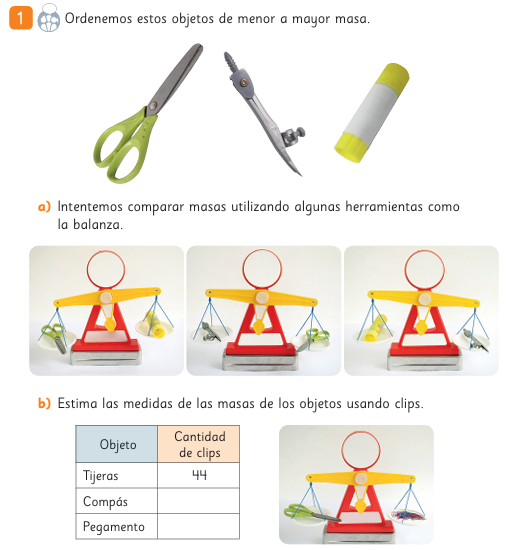 1 Ordenemos estos objetos de menor a mayor masa.

a) Intentemos comparar masas utilizando algunas herramientas como la balanza.

b) Estima las medidas de las masas de los objetos usando clips.

| Objeto | Cantidad de clips |
|---|---|
| Tijeras | 44 |
| Compás | |
| Pegamento | |