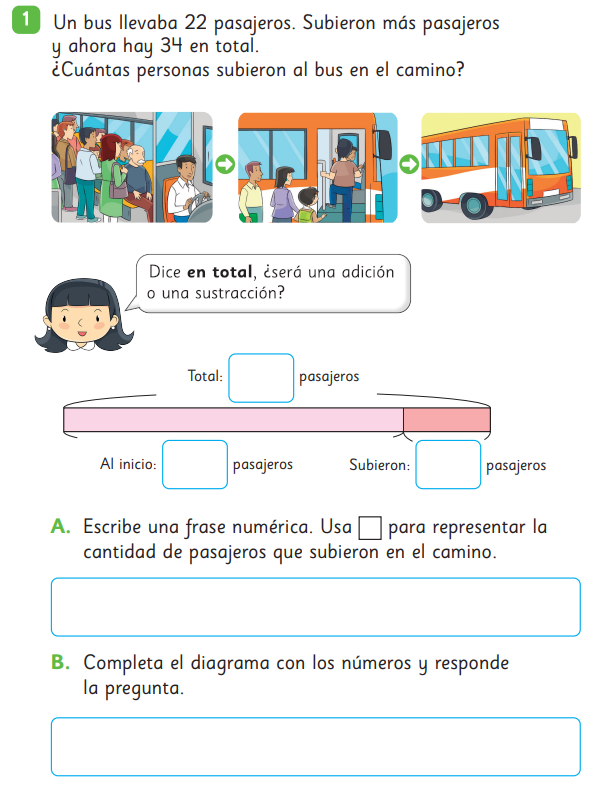 1 Un bus llevaba 22 pasajeros. Subieron más pasajeros y ahora hay 34 en total.
¿Cuántas personas subieron al bus en el camino?

Dice **en total**, ¿será una adición o una sustracción?

Total: $\square$ pasajeros

Al inicio: $\square$ pasajeros

Subieron: $\square$ pasajeros

A. Escribe una frase numérica. Usa $\square$ para representar la cantidad de pasajeros que subieron en el camino.

B. Completa el diagrama con los números y responde la pregunta.