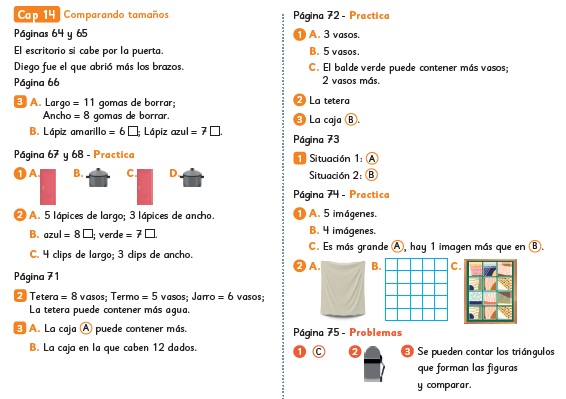 Cap 14 Comparando tamaños

Páginas 64 y 65

El escritorio si cabe por la puerta.

Diego fue el que abrió más los brazos.

Página 66

3 A. Largo = 11 gomas de borrar; Ancho = 8 gomas de borrar.

B. Lápiz amarillo = 6 □; Lápiz azul = 7 □.

Página 67 y 68 - Practica

1 A. B. C. D.

2 A. 5 lápices de largo; 3 lápices de ancho.

B. azul = 8 □; verde = 7 □.

C. 4 clips de largo; 3 clips de ancho.

Página 71

2 Tetera = 8 vasos; Termo = 5 vasos; Jarro = 6 vasos; La tetera puede contener más agua.

3 A. La caja Ⓐ puede contener más.

B. La caja en la que caben 12 dados.

Página 72 - Practica

1 A. 3 vasos.

B. 5 vasos.

C. El balde verde puede contener más vasos; 2 vasos más.

2 La tetera

3 La caja Ⓑ.

Página 73

1 Situación 1: Ⓐ

Situación 2: Ⓑ

Página 74 - Practica

1 A. 5 imágenes.

B. 4 imágenes.

C. Es más grande Ⓐ, hay 1 imagen más que en Ⓑ.

2 A. B. C.

Página 75 - Problemas

1 Ⓒ 2 3 Se pueden contar los triángulos que forman las figuras y comparar.