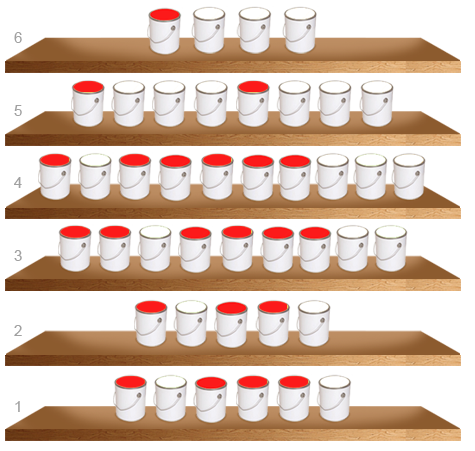 6

5

4

3

2

1